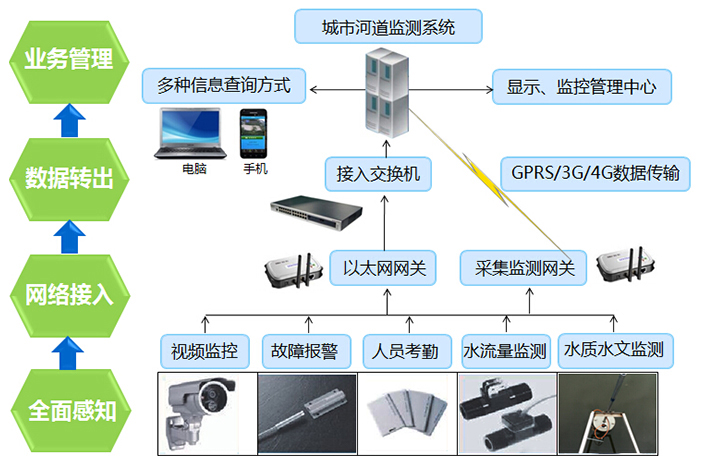 业务管理

数据转出

网络接入

全面感知

城市河道监测系统

多种信息查询方式

显示、监控管理中心

电脑

手机

接入交换机

GPRS/3G/4G数据传输

以太网网关

采集监测网关

视频监控

故障报警

人员考勤

水流量监测

水质水文监测